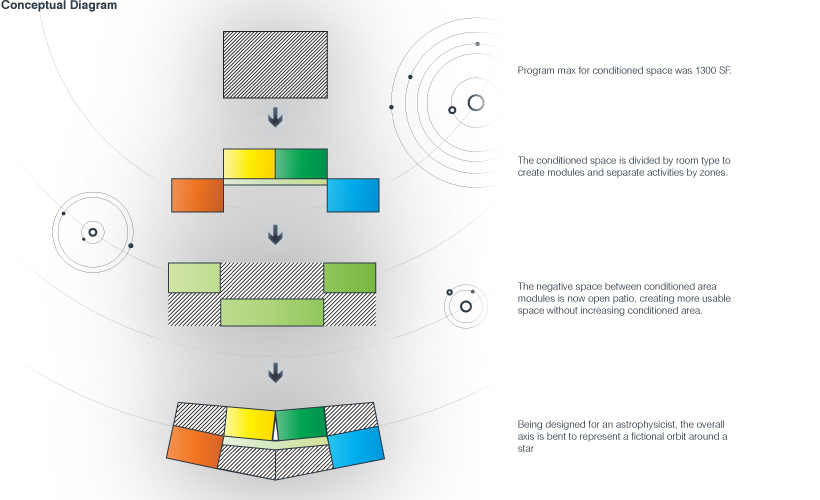 Conceptual Diagram

Program max for conditioned space was 1300 SF.

The conditioned space is divided by room type to create modules and separate activities by zones.

The negative space between conditioned area modules is now open patio, creating more usable space without increasing conditioned area.

Being designed for an astrophysicist, the overall axis is bent to represent a fictional orbit around a star